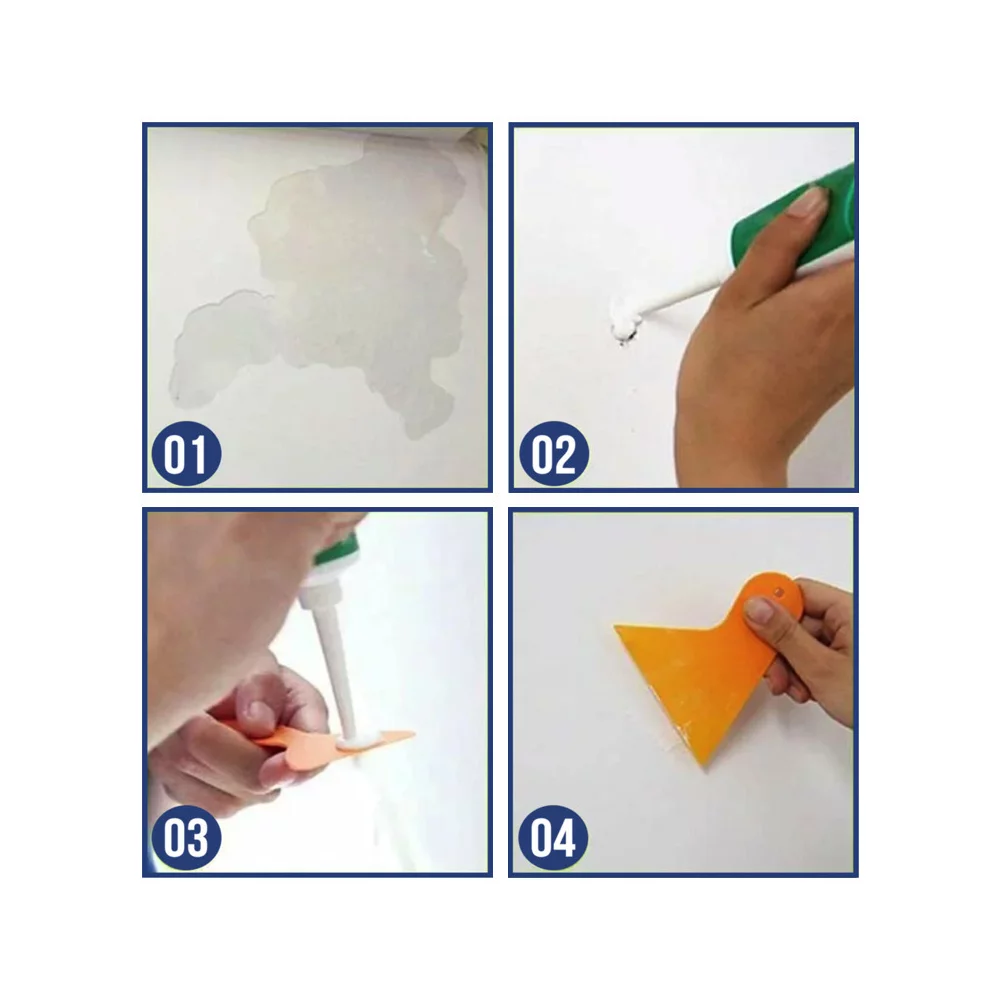 01

02

03

04